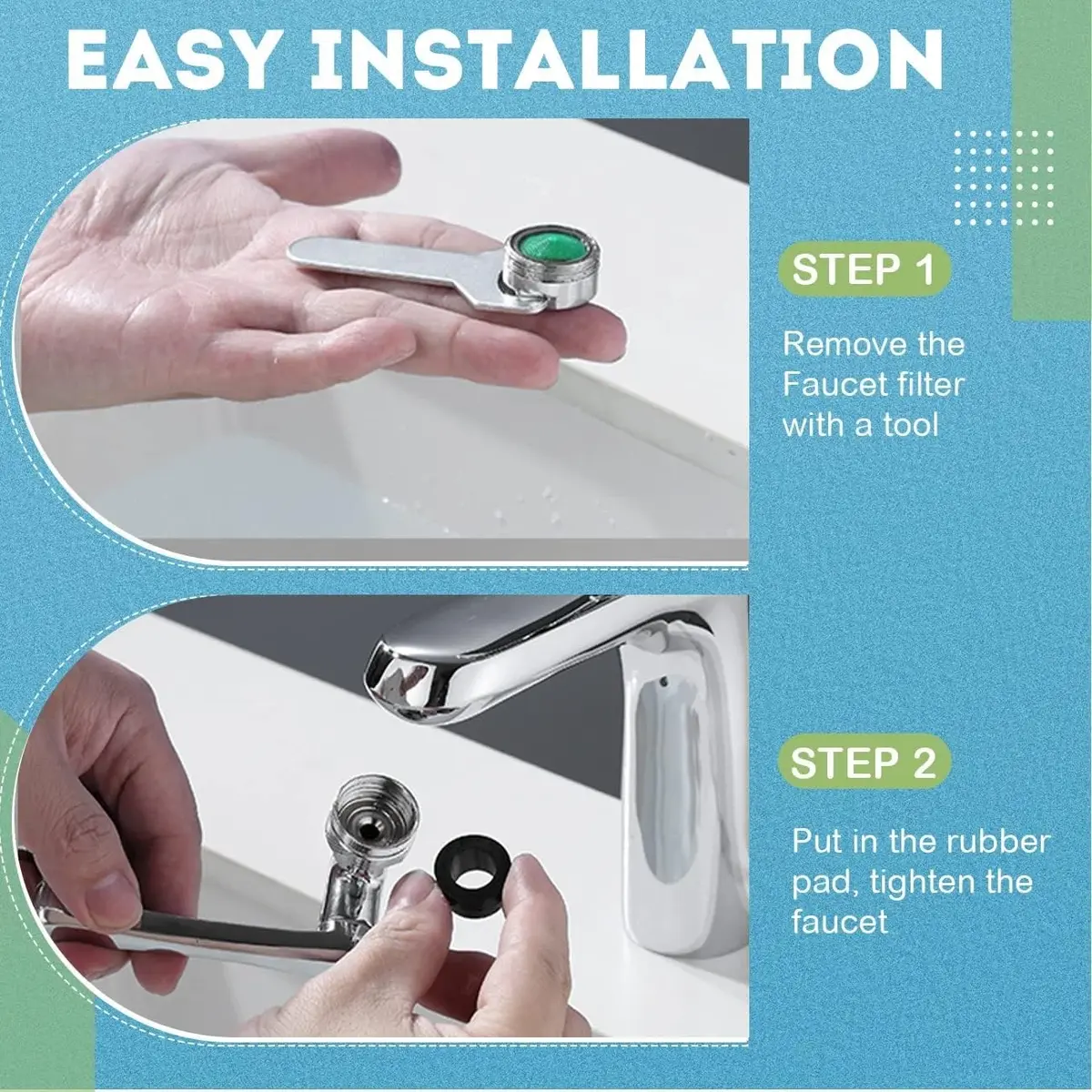 EASY INSTALLATION

STEP 1

Remove the Faucet filter with a tool

STEP 2

Put in the rubber pad, tighten the faucet