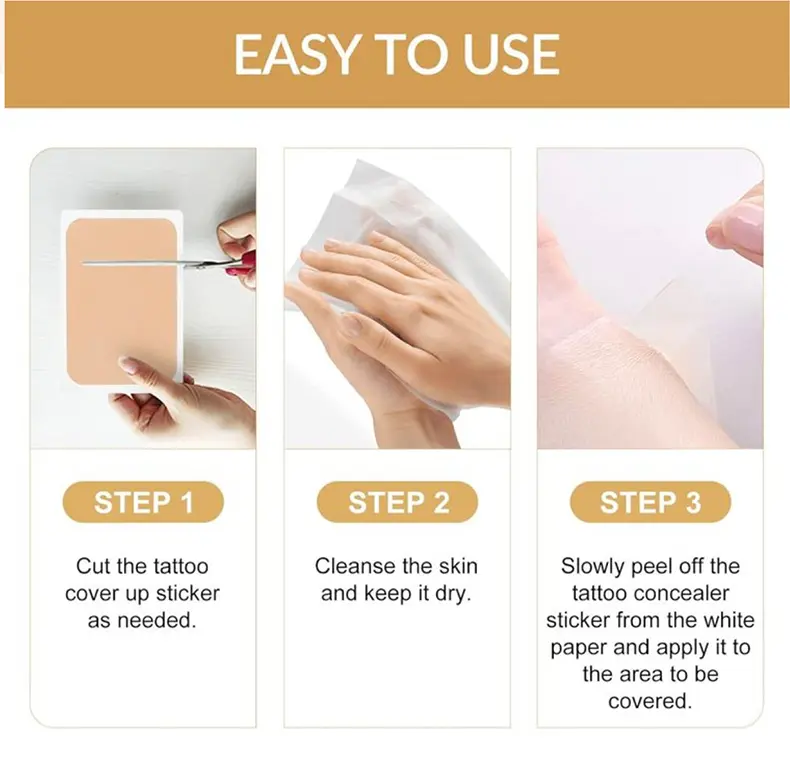 EASY TO USE

STEP 1

Cut the tattoo cover up sticker as needed.

STEP 2

Cleanse the skin and keep it dry.

STEP 3

Slowly peel off the tattoo concealer sticker from the white paper and apply it to the area to be covered.