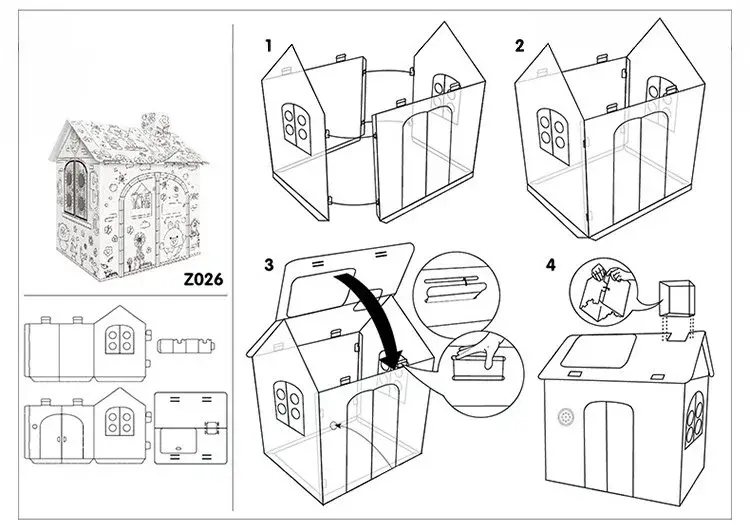 Z026

1

2

3

4